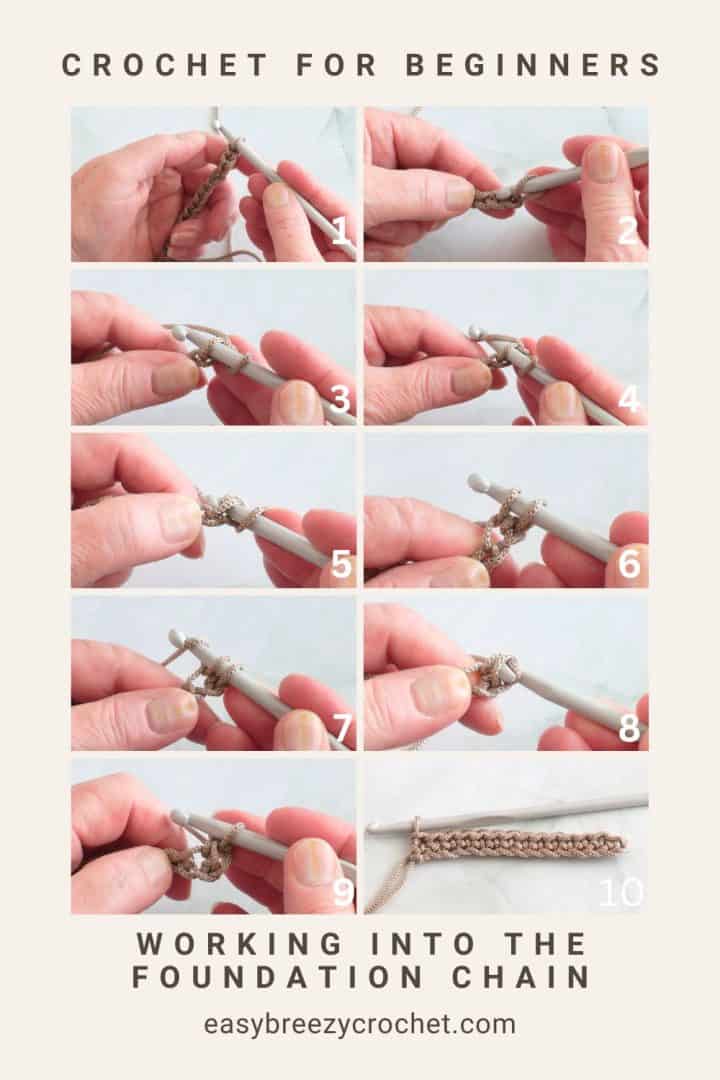 CROCHET FOR BEGINNERS

1

2

3

4

5

6

7

8

9

10

WORKING INTO THE FOUNDATION CHAIN

easybreezycrochet.com