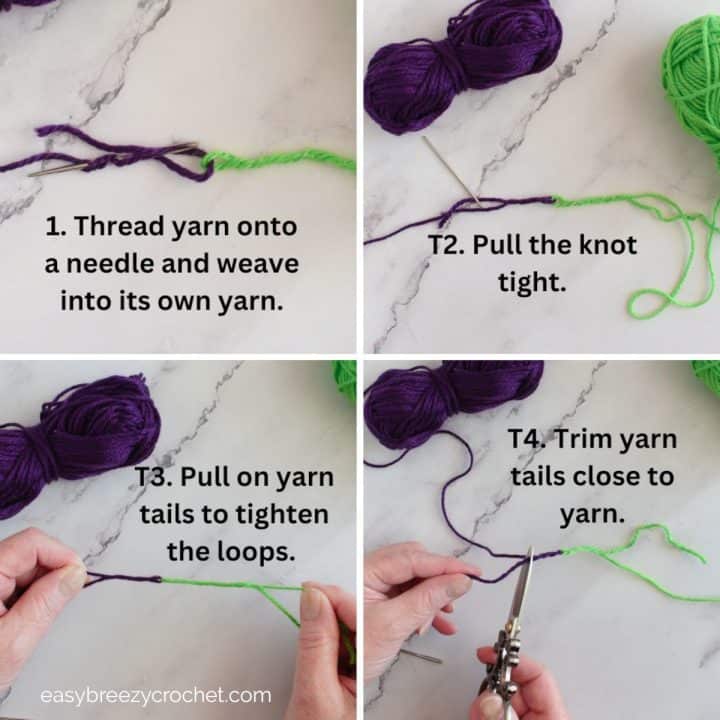 1. Thread yarn onto a needle and weave into its own yarn.

T2. Pull the knot tight.

T3. Pull on yarn tails to tighten the loops.

T4. Trim yarn tails close to yarn.

easybreezycrochet.com