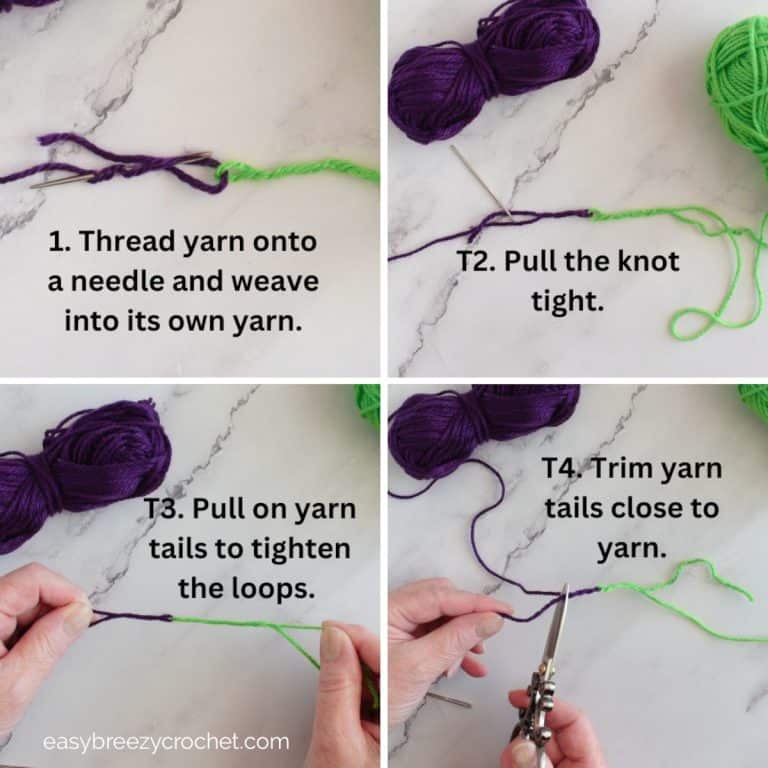 1. Thread yarn onto a needle and weave into its own yarn.

T2. Pull the knot tight.

T3. Pull on yarn tails to tighten the loops.

T4. Trim yarn tails close to yarn.

easybreezycrochet.com