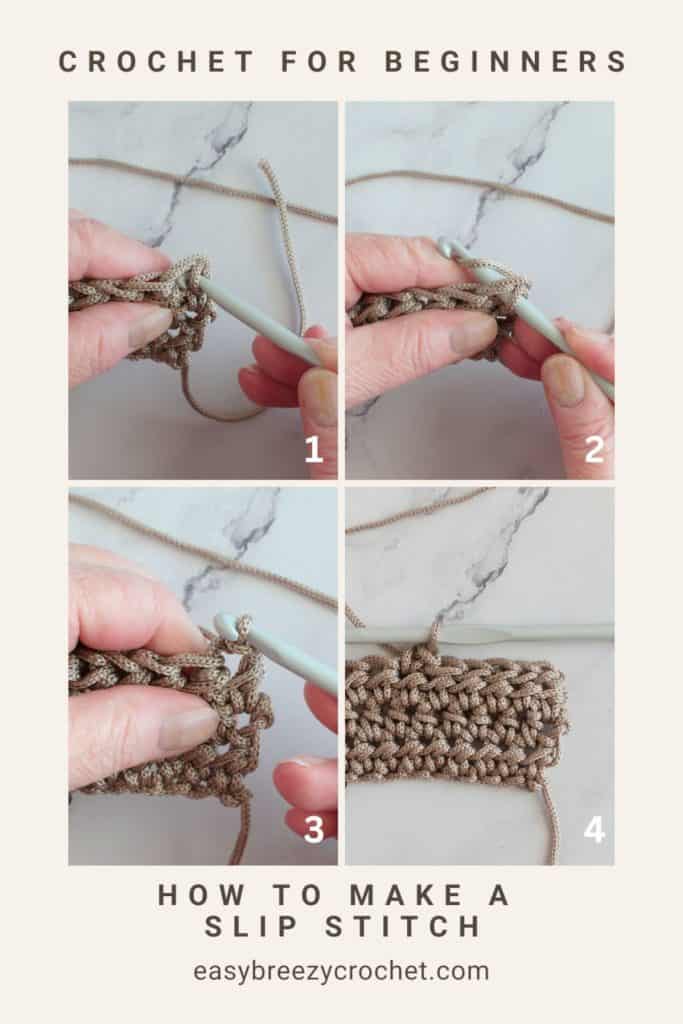 CROCHET FOR BEGINNERS

1

2

3

4

HOW TO MAKE A SLIP STITCH

easybreezycrochet.com