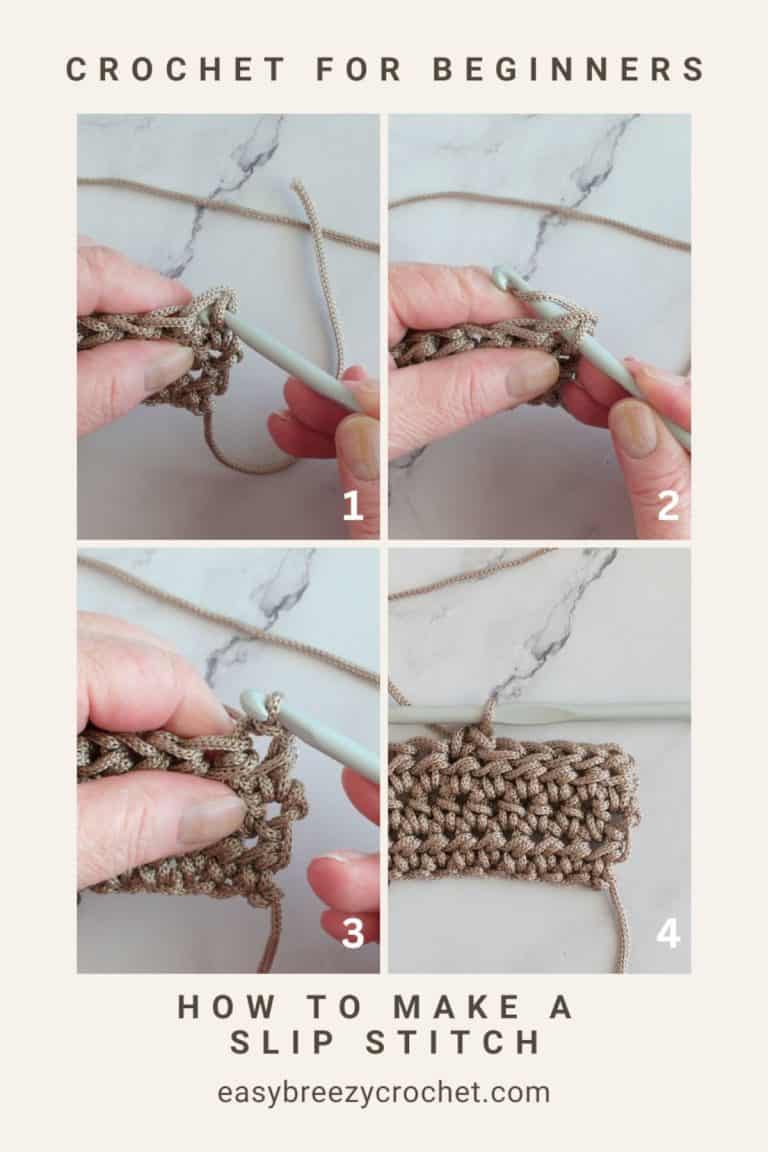 CROCHET FOR BEGINNERS

1

2

3

4

HOW TO MAKE A SLIP STITCH

easybreezycrochet.com