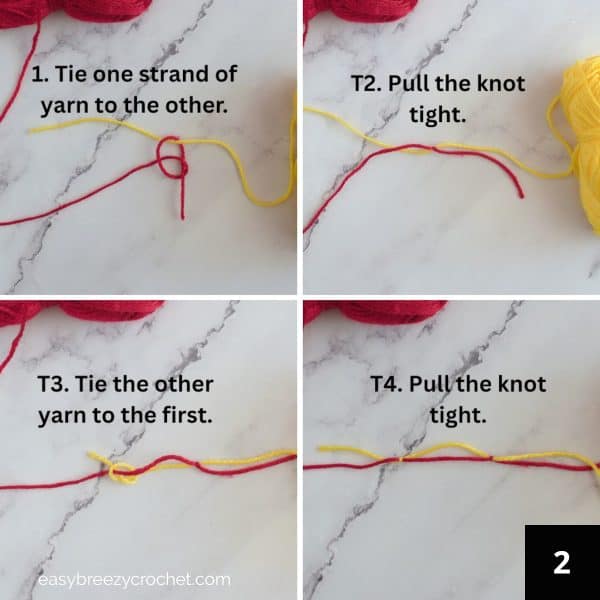 1. Tie one strand of yarn to the other.

T2. Pull the knot tight.

T3. Tie the other yarn to the first.

T4. Pull the knot tight.

easybreezycrochet.com

2